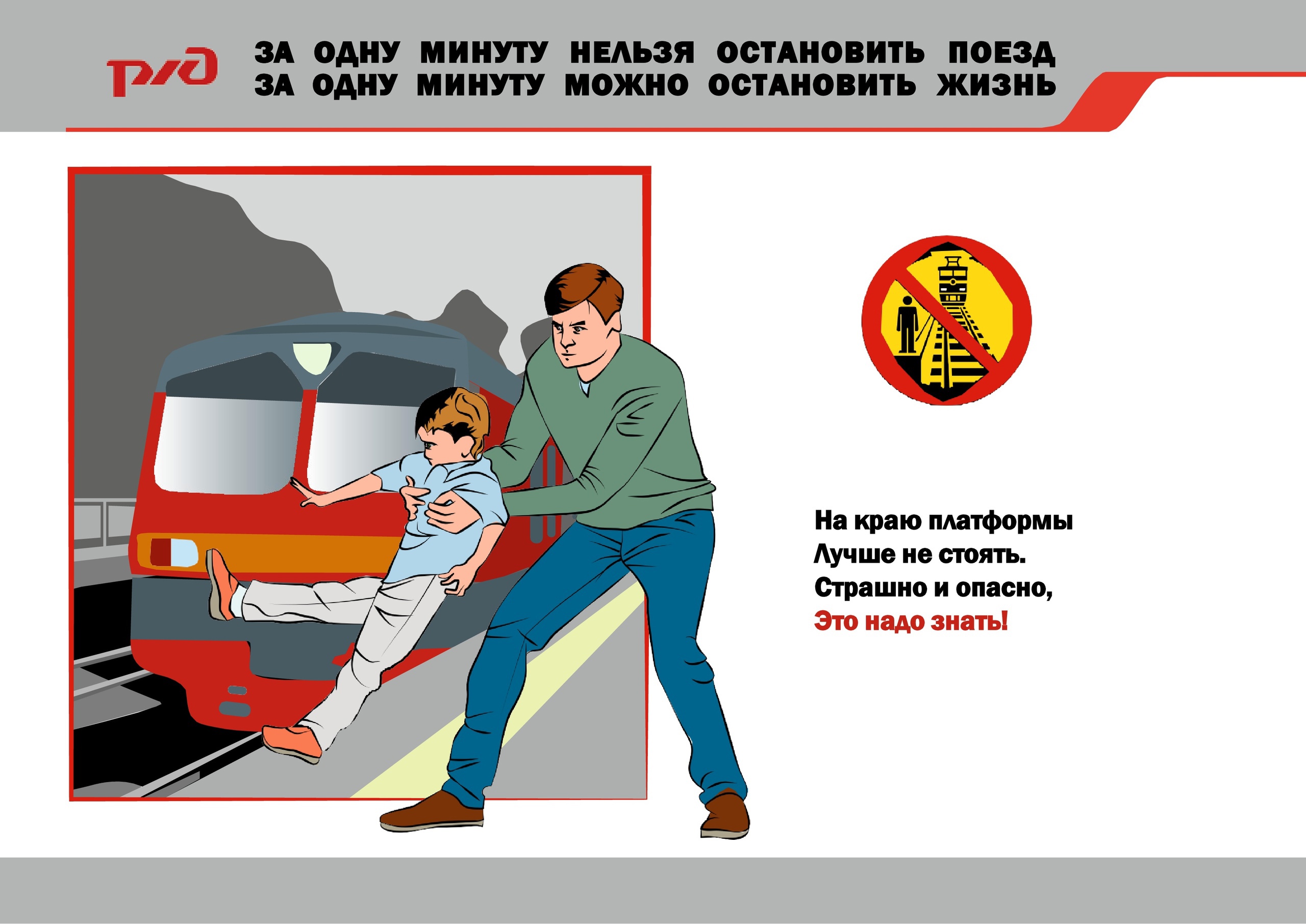 РЖД

ЗА ОДНУ МИНУТУ НЕЛЬЗЯ ОСТАНОВИТЬ ПОЕЗД
ЗА ОДНУ МИНУТУ МОЖНО ОСТАНОВИТЬ ЖИЗНЬ

На краю платформы
Лучше не стоять.
Страшно и опасно,
Это надо знать!